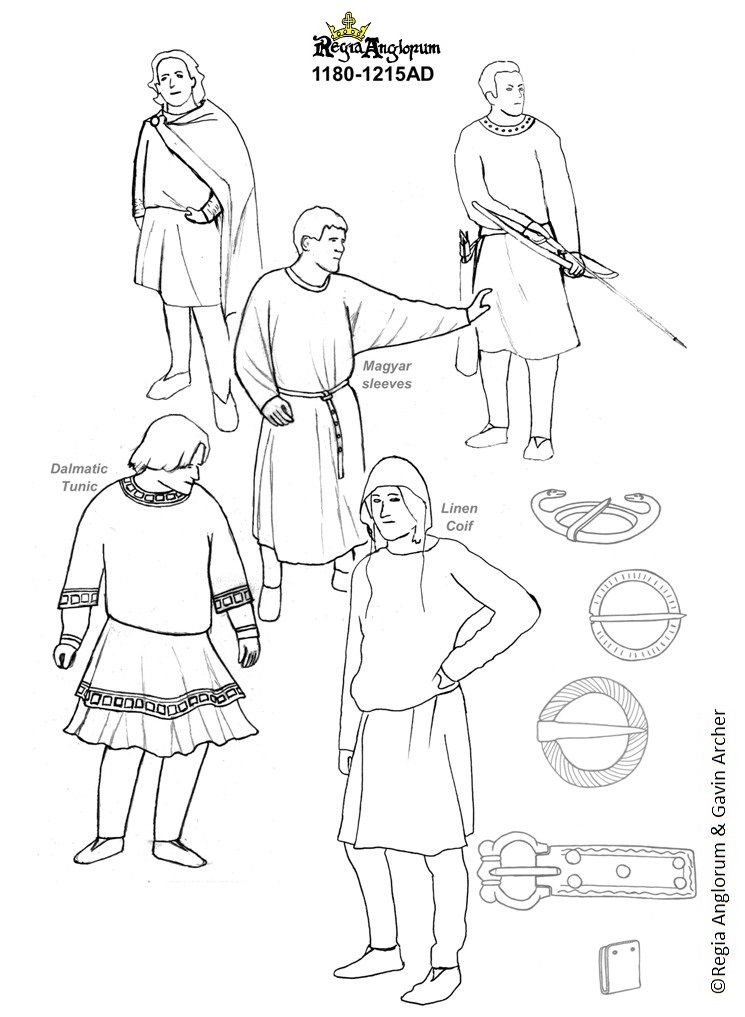 Regia Anglorum
1180-1215AD

Magyar sleeves

Dalmatic Tunic

Linen Coif

©Regia Anglorum & Gavin Archer